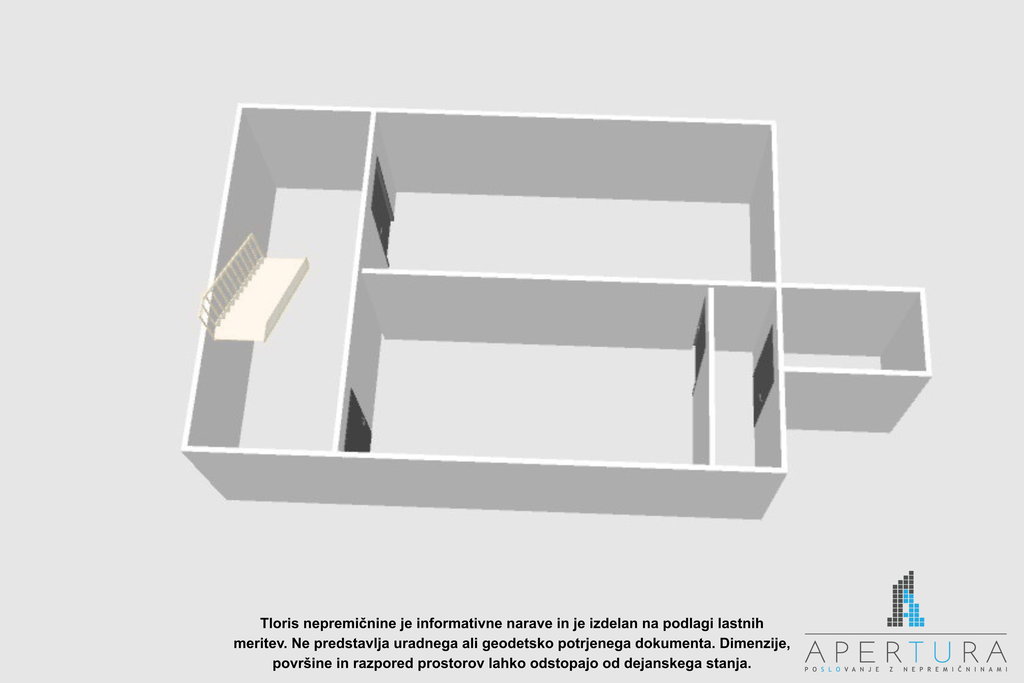 Tloris nepremičnine je informativne narave in je izdelan na podlagi lastnih meritev. Ne predstavlja uradnega ali geodetsko potrjenega dokumenta. Dimenzije, površine in razpored prostorov lahko odstopajo od dejanskega stanja.

APERTURA
POSLOVANJE Z NEPREMIČNINAMI